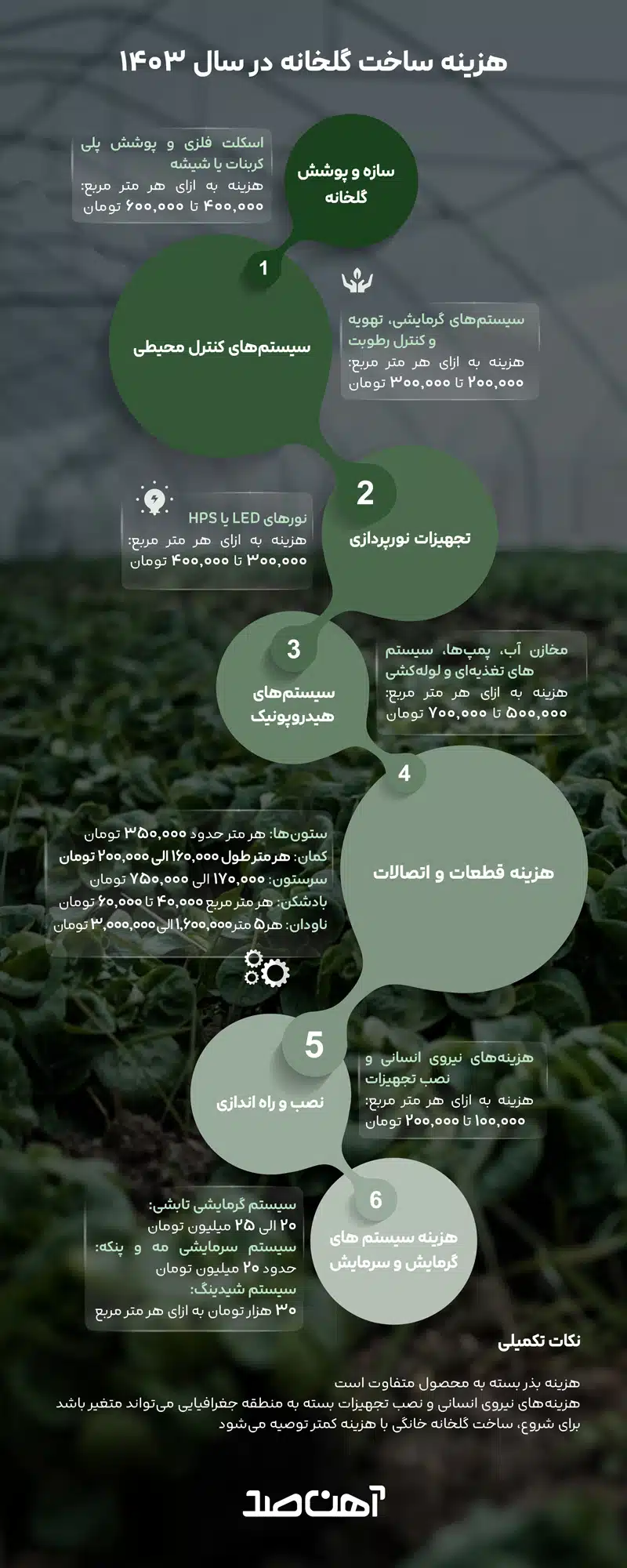 هزینه ساخت گلخانه در سال ۱۴۰۳

سازه و پوشش گلخانه

اسکلت فلزی و پوشش پلی کربنات یا شیشه
هزینه به ازای هر متر مربع: ۴۰۰,۰۰۰ تا ۶۰۰,۰۰۰ تومان

1

سیستم‌های کنترل محیطی

سیستم‌های گرمایشی، تهویه و کنترل رطوبت
هزینه به ازای هر متر مربع: ۲۰۰,۰۰۰ تا ۳۰۰,۰۰۰ تومان

2

تجهیزات نورپردازی

نورهای LED یا HPS
هزینه به ازای هر متر مربع: ۳۰۰,۰۰۰ تا ۴۰۰,۰۰۰ تومان

3

سیستم‌های هیدروپونیک

مخازن آب، پمپ‌ها، سیستم های تغذیه‌ای و لوله‌کشی
هزینه به ازای هر متر مربع: ۵۰۰,۰۰۰ تا ۷۰۰,۰۰۰ تومان

4

هزینه قطعات و اتصالات

ستون‌ها: هر متر حدود ۳۵۰,۰۰۰ تومان
کمان: هر متر طول ۱۶۰,۰۰۰ الی ۲۰۰,۰۰۰ تومان
سرستون: ۱۷۰,۰۰۰ الی ۷۵۰,۰۰۰ تومان
بادشکن: هر متر مربع ۴۰,۰۰۰ تا ۶۰,۰۰۰ تومان
ناودان: هر ۵ متر ۱,۶۰۰,۰۰۰ الی ۳,۰۰۰,۰۰۰ تومان

5

نصب و راه اندازی

هزینه‌های نیروی انسانی و نصب تجهیزات
هزینه به ازای هر متر مربع: ۱۰۰,۰۰۰ تا ۲۰۰,۰۰۰ تومان

6

هزینه سیستم های گرمایش و سرمایش

سیستم گرمایشی تابشی:
۲۰ الی ۲۵ میلیون تومان
سیستم سرمایشی مه و پنکه:
حدود ۲۰ میلیون تومان
سیستم شیدینگ:
۳۰ هزار تومان به ازای هر متر مربع

نکات تکمیلی

هزینه بذر بسته به محصول متفاوت است
هزینه‌های نیروی انسانی و نصب تجهیزات بسته به منطقه جغرافیایی می‌تواند متغیر باشد
برای شروع، ساخت گلخانه خانگی با هزینه کمتر توصیه می‌شود

آهن صد