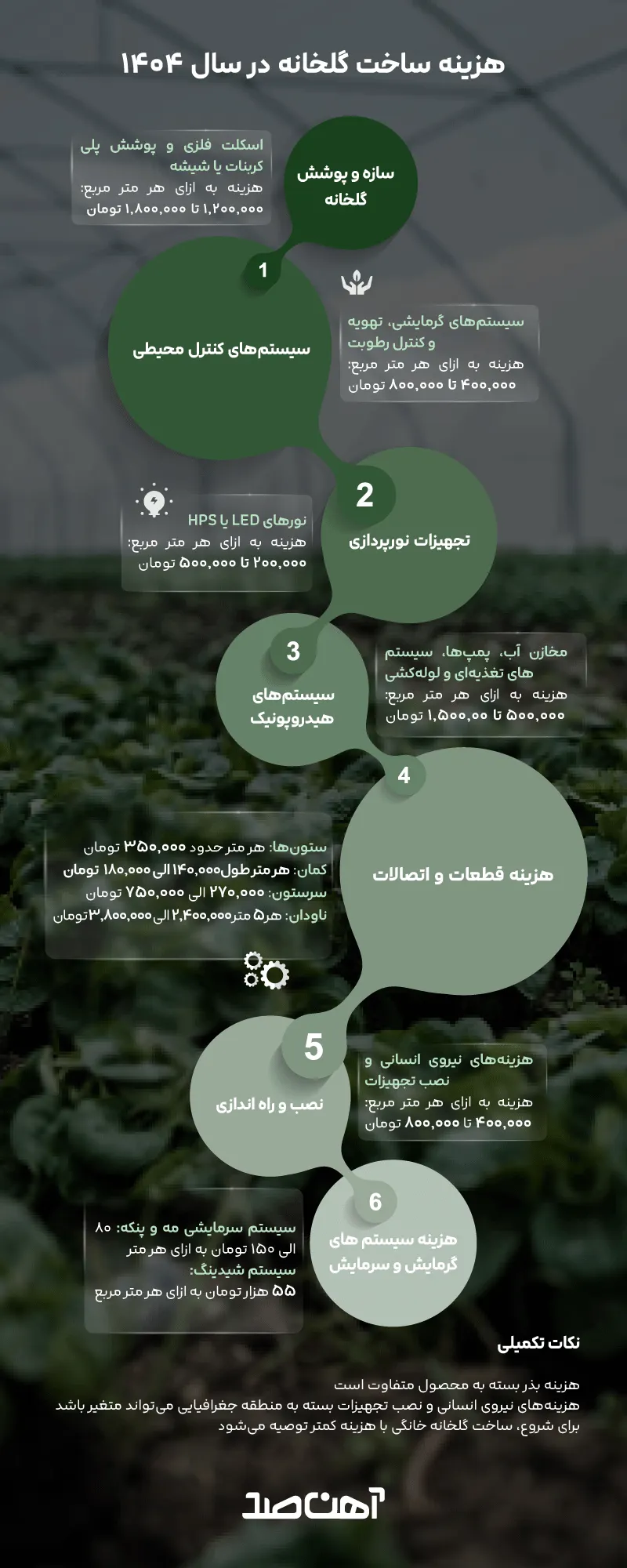 هزینه ساخت گلخانه در سال ۱۴۰۴

سازه و پوشش گلخانه

اسکلت فلزی و پوشش پلی کربنات یا شیشه
هزینه به ازای هر متر مربع: ۱,۲۰۰,۰۰۰ تا ۱,۸۰۰,۰۰۰ تومان

1

سیستم‌های کنترل محیطی

سیستم‌های گرمایشی، تهویه و کنترل رطوبت
هزینه به ازای هر متر مربع: ۴۰۰,۰۰۰ تا ۸۰۰,۰۰۰ تومان

2

تجهیزات نورپردازی

نورهای LED یا HPS
هزینه به ازای هر متر مربع: ۲۰۰,۰۰۰ تا ۵۰۰,۰۰۰ تومان

3

سیستم‌های هیدروپونیک

مخازن آب، پمپ‌ها، سیستم های تغذیه‌ای و لوله‌کشی
هزینه به ازای هر متر مربع: ۵۰۰,۰۰۰ تا ۱,۵۰۰,۰۰ تومان

4

هزینه قطعات و اتصالات

ستون‌ها: هر متر حدود ۳۵۰,۰۰۰ تومان
کمان: هر متر طول ۱۴۰,۰۰۰ الی ۱۸۰,۰۰۰ تومان
سرستون: ۲۷۰,۰۰۰ الی ۷۵۰,۰۰۰ تومان
ناودان: هر ۵ متر ۲,۴۰۰,۰۰۰ الی ۳,۸۰۰,۰۰۰ تومان

5

نصب و راه اندازی

هزینه‌های نیروی انسانی و نصب تجهیزات
هزینه به ازای هر متر مربع: ۴۰۰,۰۰۰ تا ۸۰۰,۰۰۰ تومان

6

هزینه سیستم های گرمایش و سرمایش

سیستم سرمایشی مه و پنکه: ۸۰ الی ۱۵۰ تومان به ازای هر متر
سیستم شیدینگ: ۵۵ هزار تومان به ازای هر متر مربع

نکات تکمیلی

هزینه بذر بسته به محصول متفاوت است
هزینه‌های نیروی انسانی و نصب تجهیزات بسته به منطقه جغرافیایی می‌تواند متغیر باشد
برای شروع، ساخت گلخانه خانگی با هزینه کمتر توصیه می‌شود

آهن صد